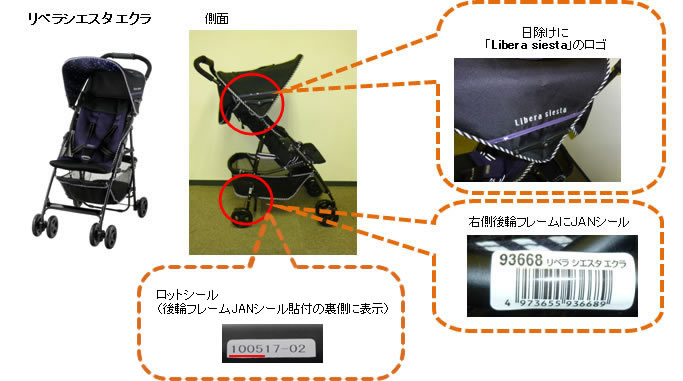 リベラシエスタ エクラ

側面

日除けに
「Libera siesta」のロゴ

Libera siesta

右側後輪フレームにJANシール

93668 リベラ シエスタ エクラ
4 973655 936689

ロットシール
（後輪フレームJANシール貼付の裏側に表示）

100517-02